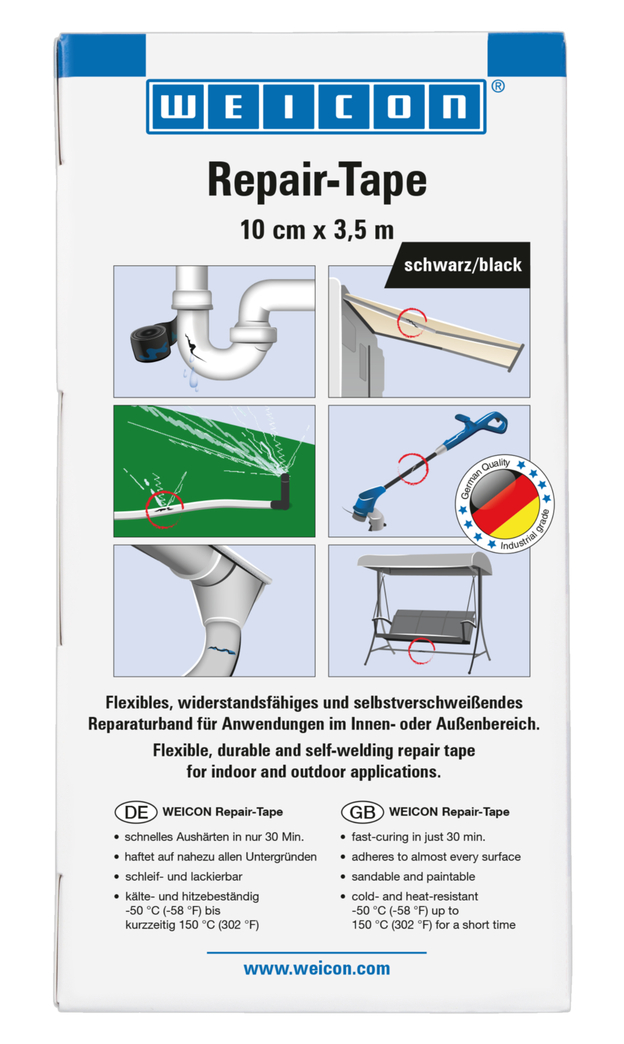 WEICON®

Repair-Tape

10 cm x 3,5 m

schwarz/black

German Quality
Industrial grade

Flexibles, widerstandsfähiges und selbstverschweißendes Reparaturband für Anwendungen im Innen- oder Außenbereich.

Flexible, durable and self-welding repair tape for indoor and outdoor applications.

DE WEICON Repair-Tape

• schnelles Aushärten in nur 30 Min.
• haftet auf nahezu allen Untergründen
• schleif- und lackierbar
• kälte- und hitzebeständig -50 °C (-58 °F) bis kurzzeitig 150 °C (302 °F)

GB WEICON Repair-Tape

• fast-curing in just 30 min.
• adheres to almost every surface
• sandable and paintable
• cold- and heat-resistant -50 °C (-58 °F) up to 150 °C (302 °F) for a short time

www.weicon.com